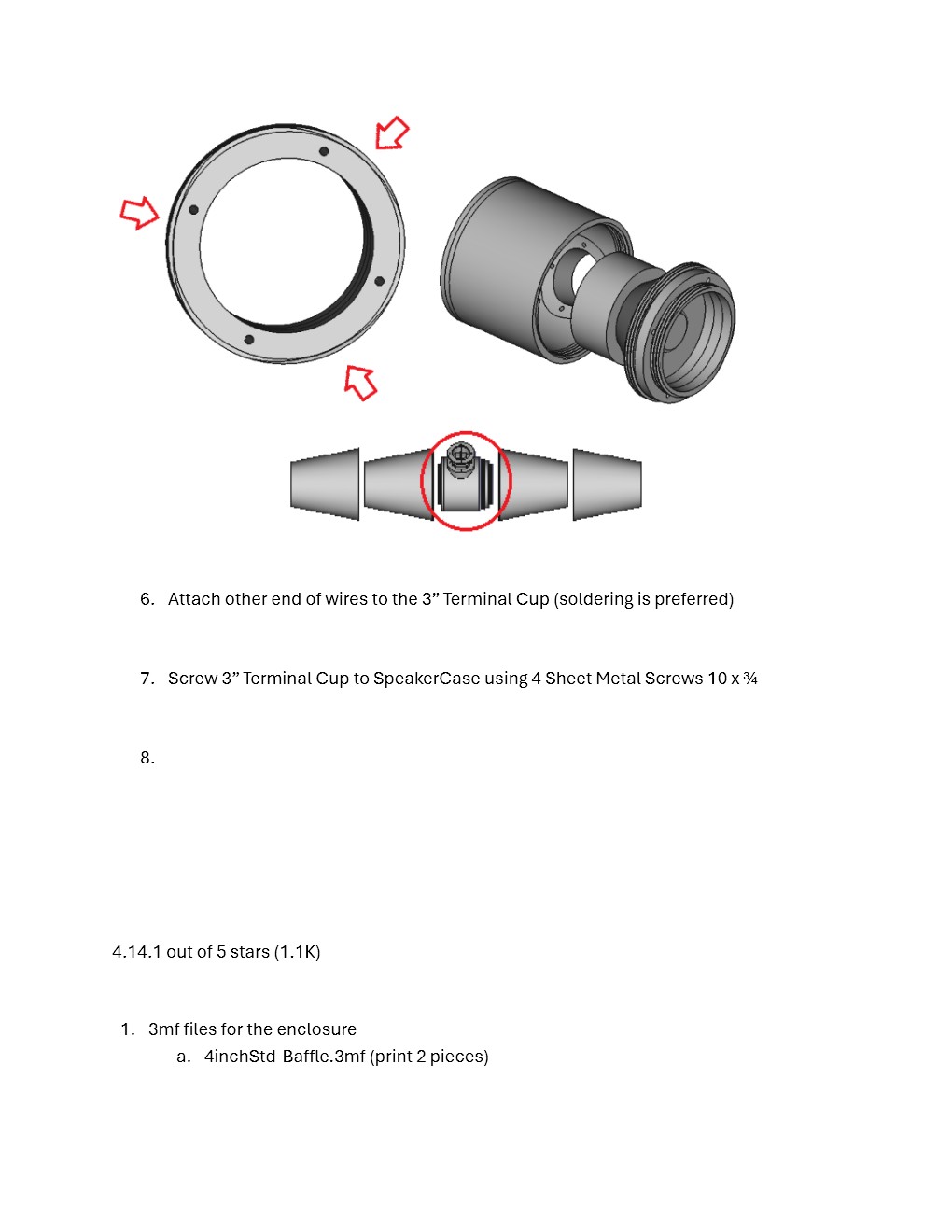 6. Attach other end of wires to the 3” Terminal Cup (soldering is preferred)

7. Screw 3” Terminal Cup to SpeakerCase using 4 Sheet Metal Screws 10 x ¾

8.

4.14.1 out of 5 stars (1.1K)

1. 3mf files for the enclosure
a. 4inchStd-Baffle.3mf (print 2 pieces)